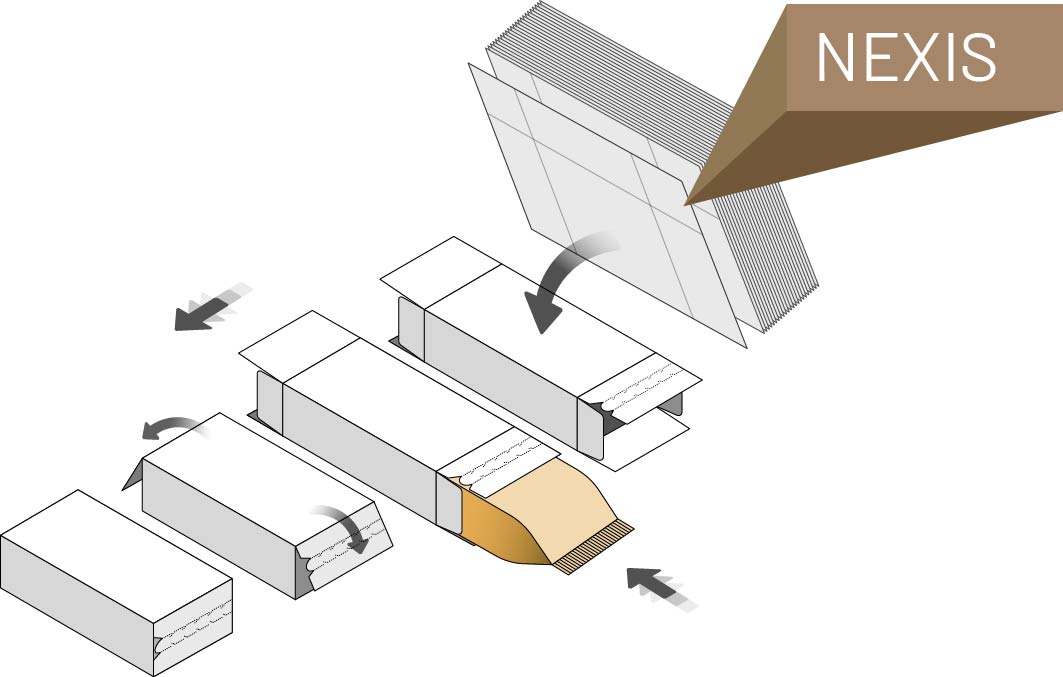 NEXIS